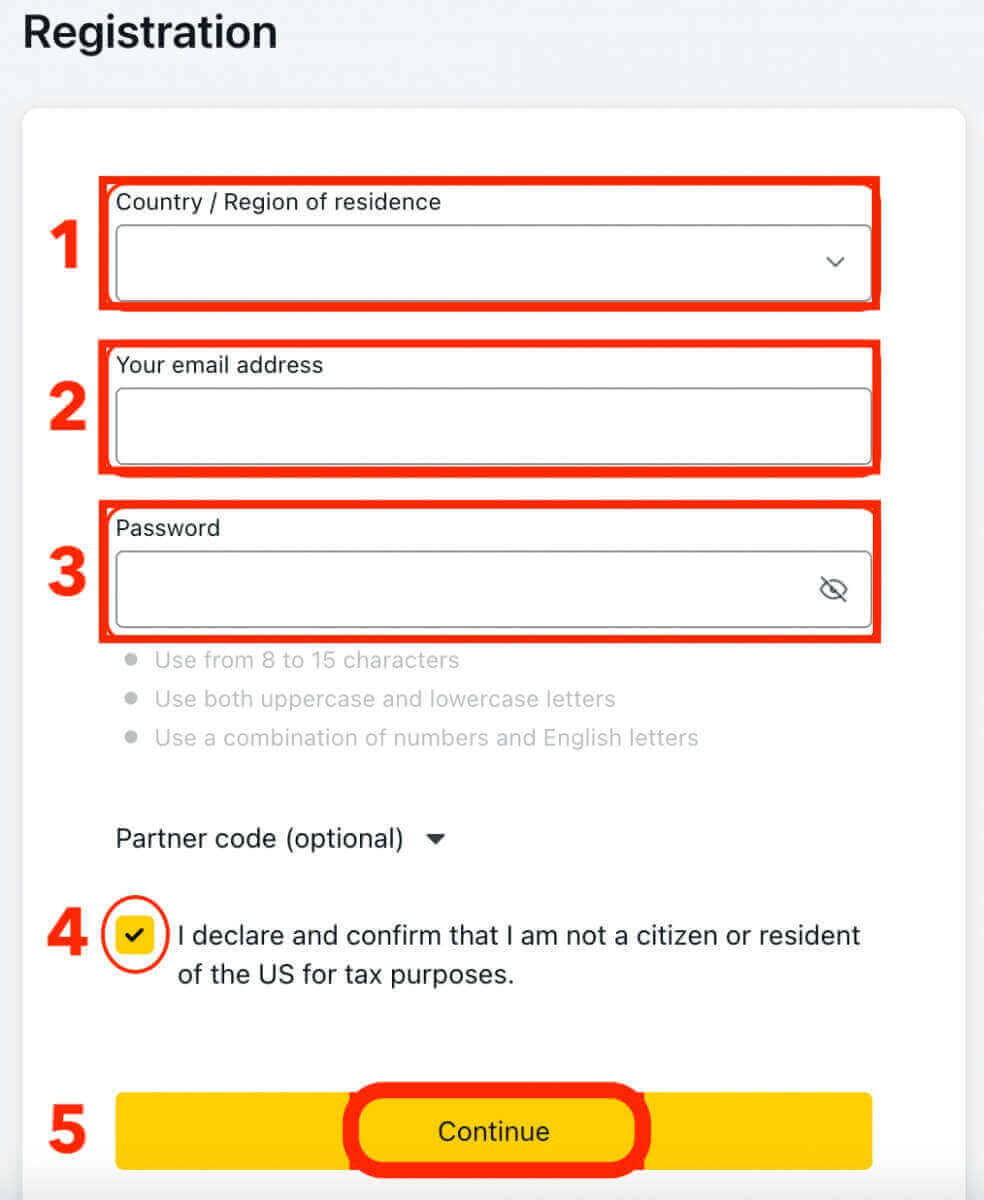 Registration

1
Country / Region of residence

2
Your email address

3
Password

Use from 8 to 15 characters
Use both uppercase and lowercase letters
Use a combination of numbers and English letters

Partner code (optional)

4
I declare and confirm that I am not a citizen or resident of the US for tax purposes.

5
Continue